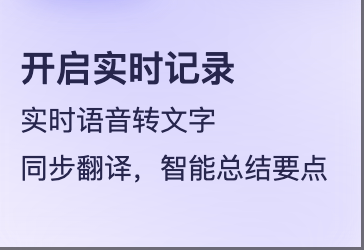 开启实时记录

实时语音转文字

同步翻译，智能总结要点